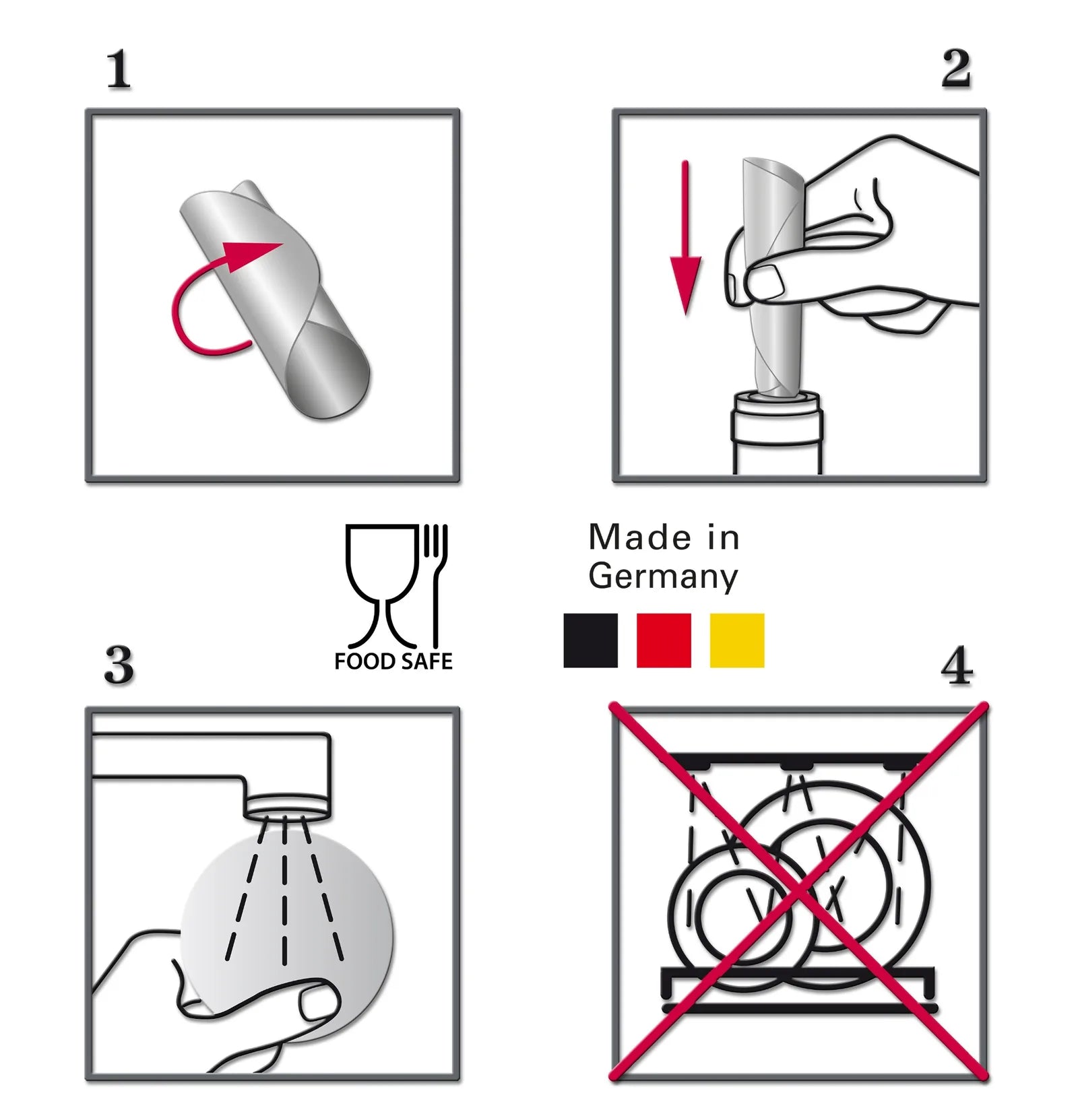 1

2

FOOD SAFE

Made in Germany

3

4